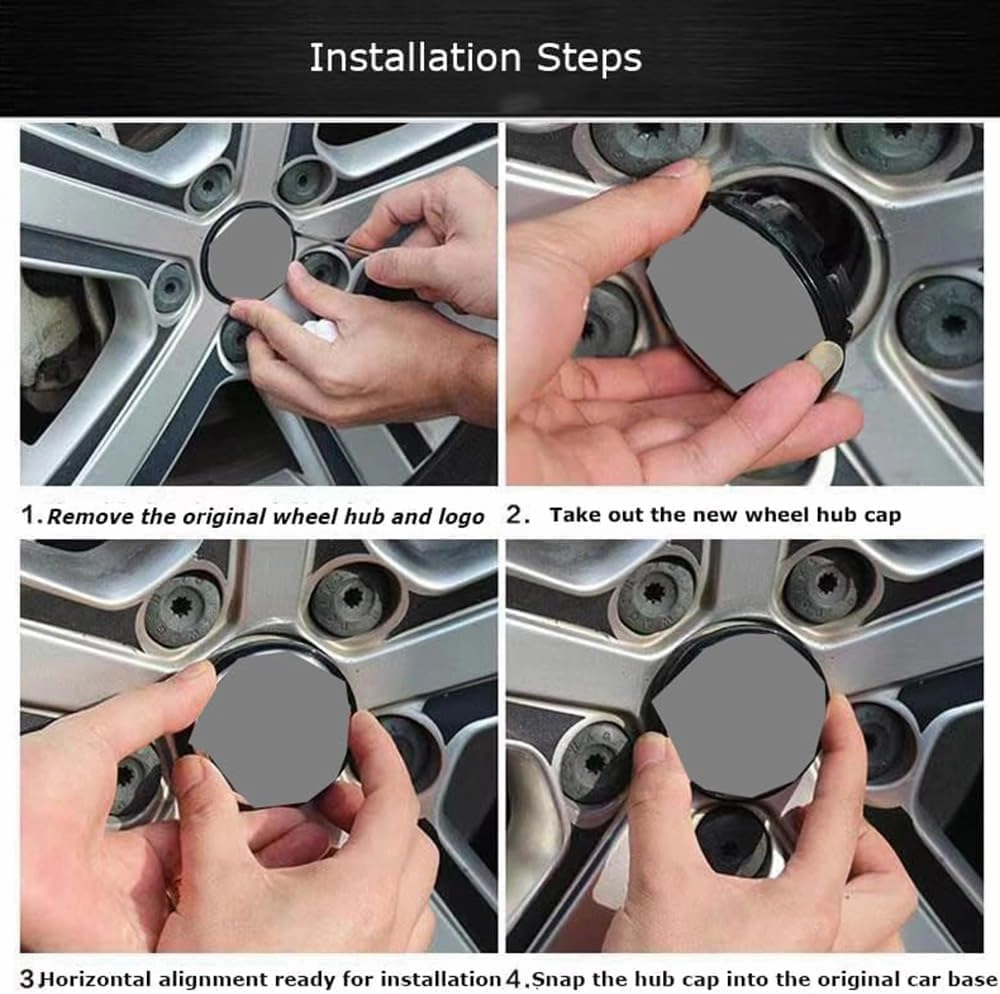 Installation Steps

1. Remove the original wheel hub and logo

2. Take out the new wheel hub cap

3 Horizontal alignment ready for installation

4. Snap the hub cap into the original car base