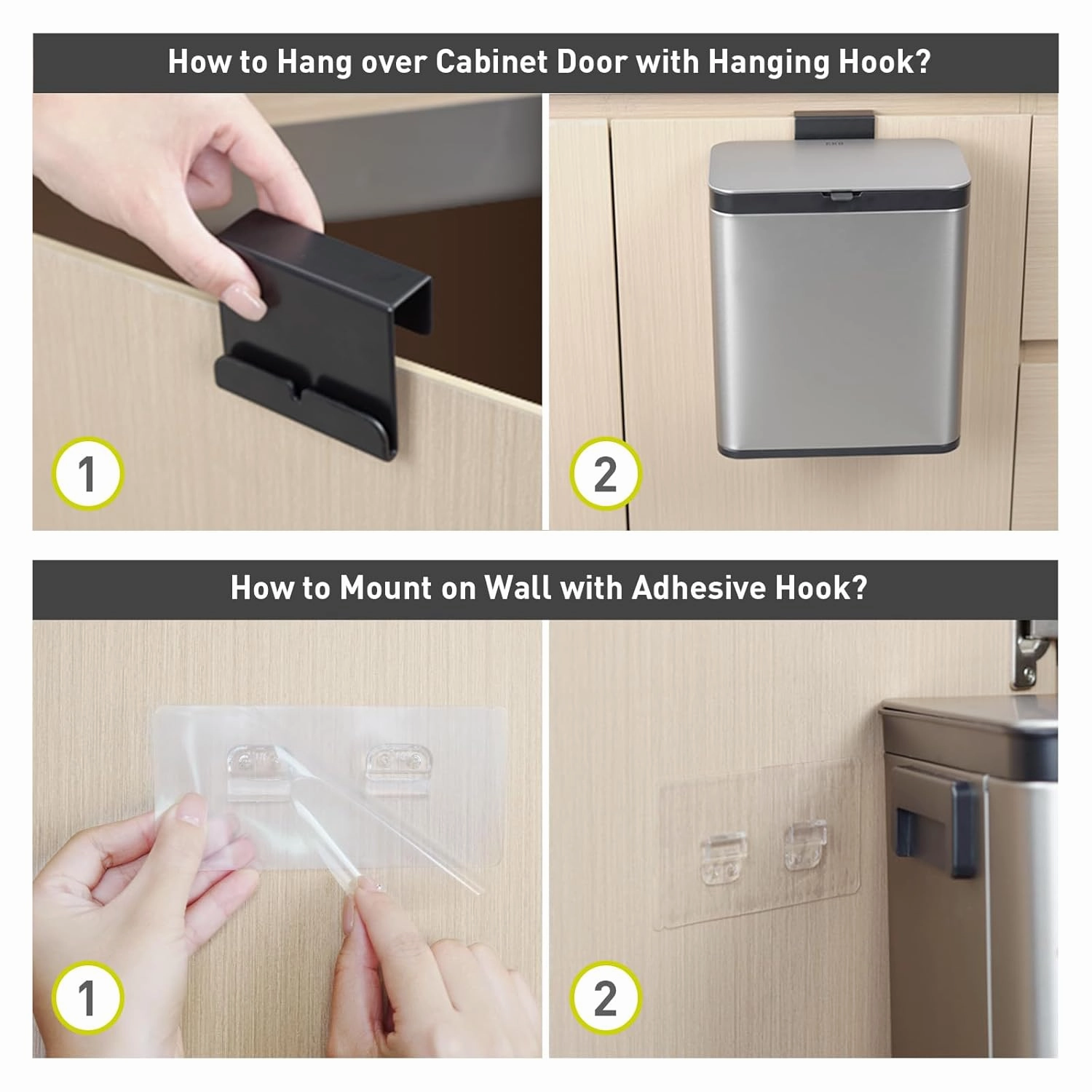 How to Hang over Cabinet Door with Hanging Hook?

1

2

How to Mount on Wall with Adhesive Hook?

1

2