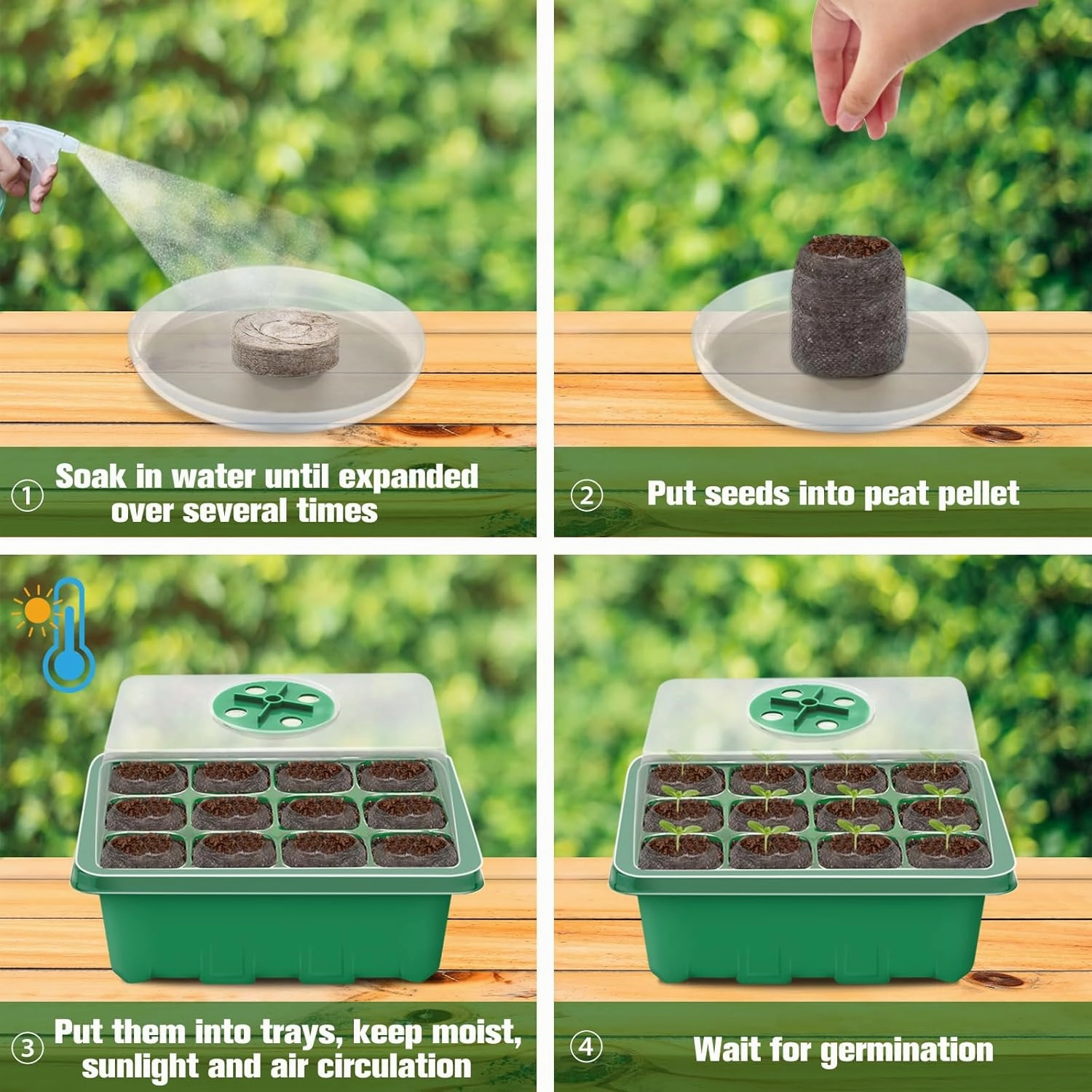 ① Soak in water until expanded over several times

② Put seeds into peat pellet

③ Put them into trays, keep moist, sunlight and air circulation

④ Wait for germination