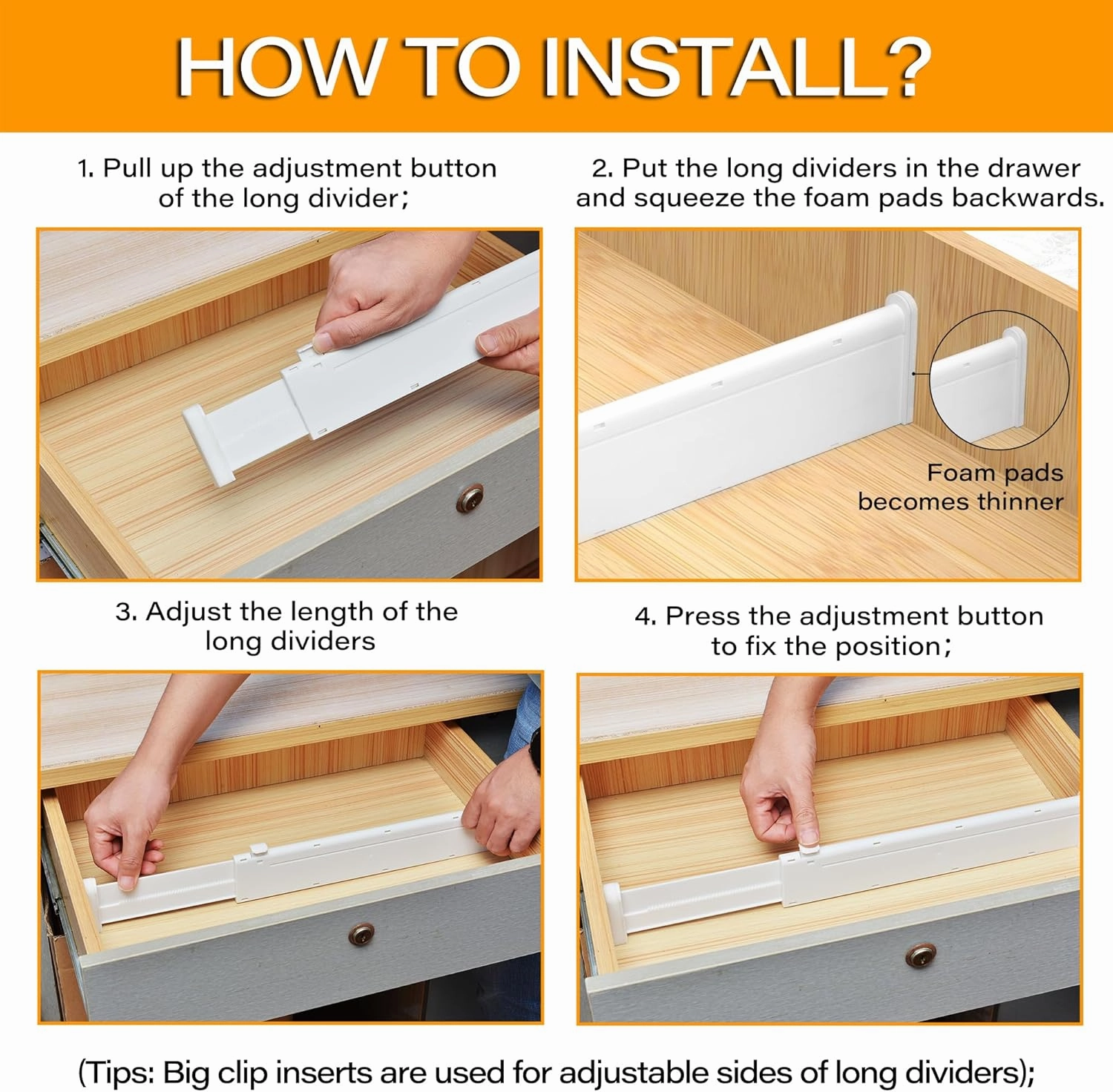 HOW TO INSTALL?

1. Pull up the adjustment button of the long divider;

2. Put the long dividers in the drawer and squeeze the foam pads backwards.

Foam pads becomes thinner

3. Adjust the length of the long dividers

4. Press the adjustment button to fix the position;

(Tips: Big clip inserts are used for adjustable sides of long dividers);