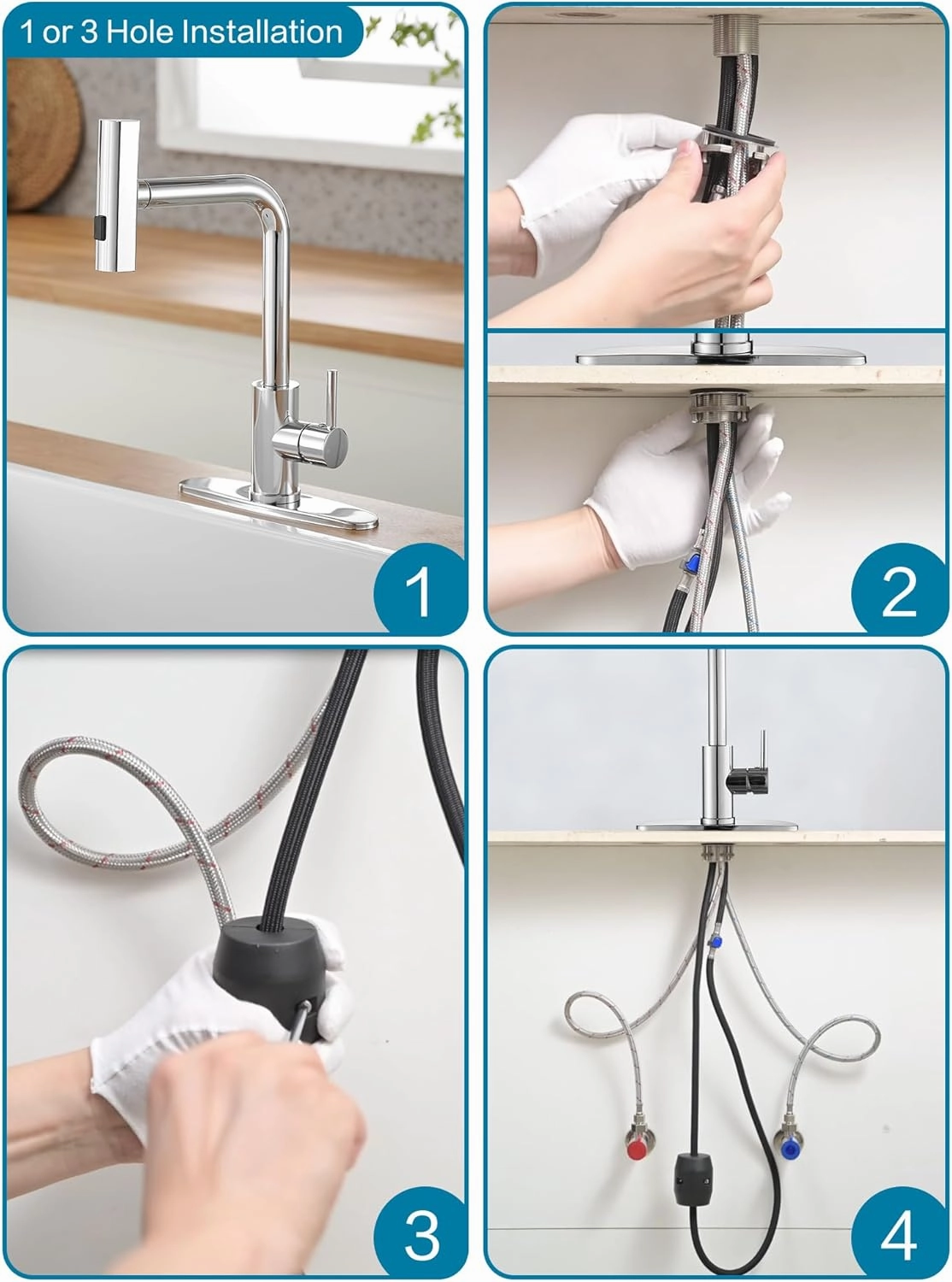 1 or 3 Hole Installation

1

2

3

4