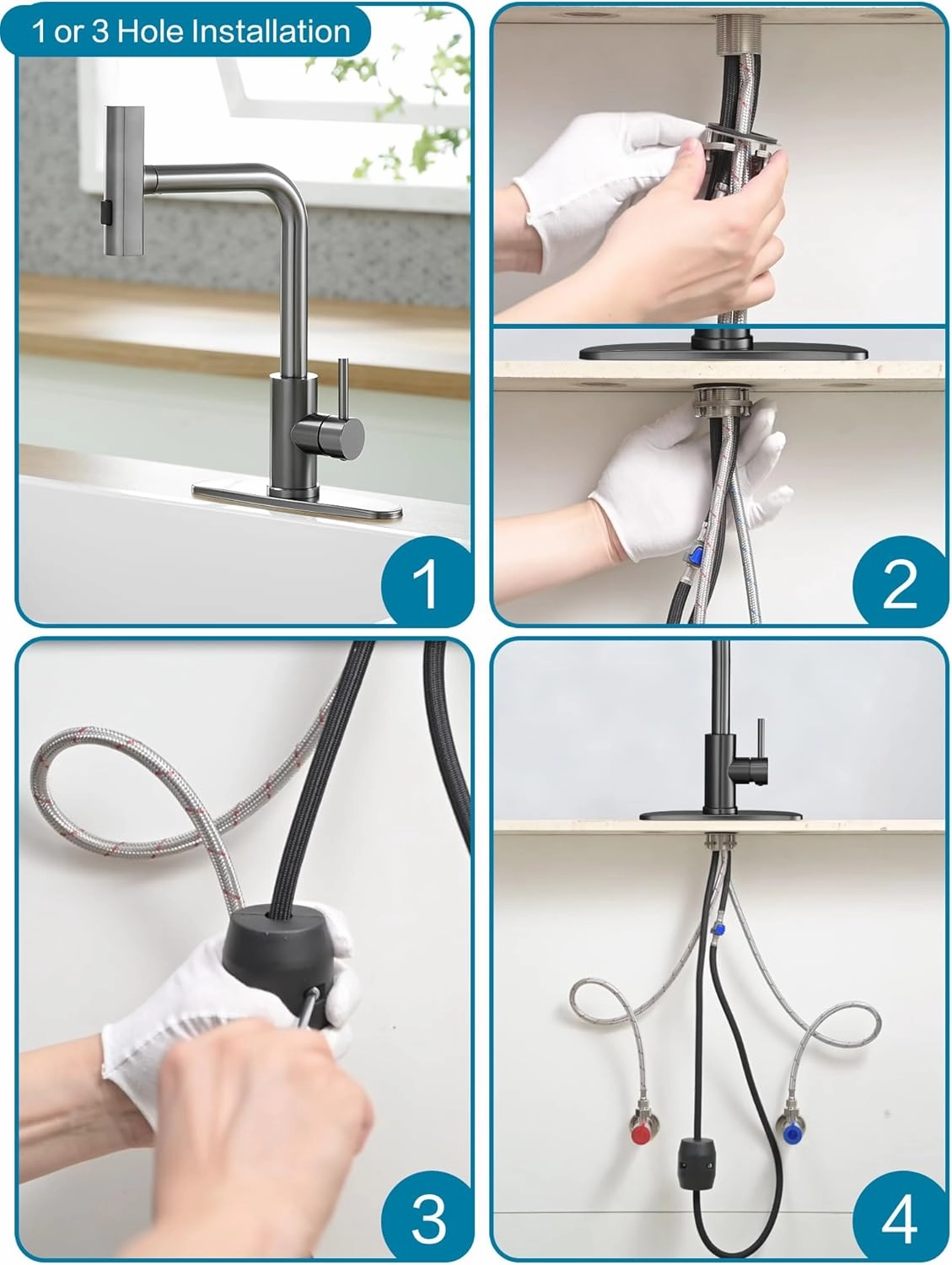 1 or 3 Hole Installation

1

2

3

4