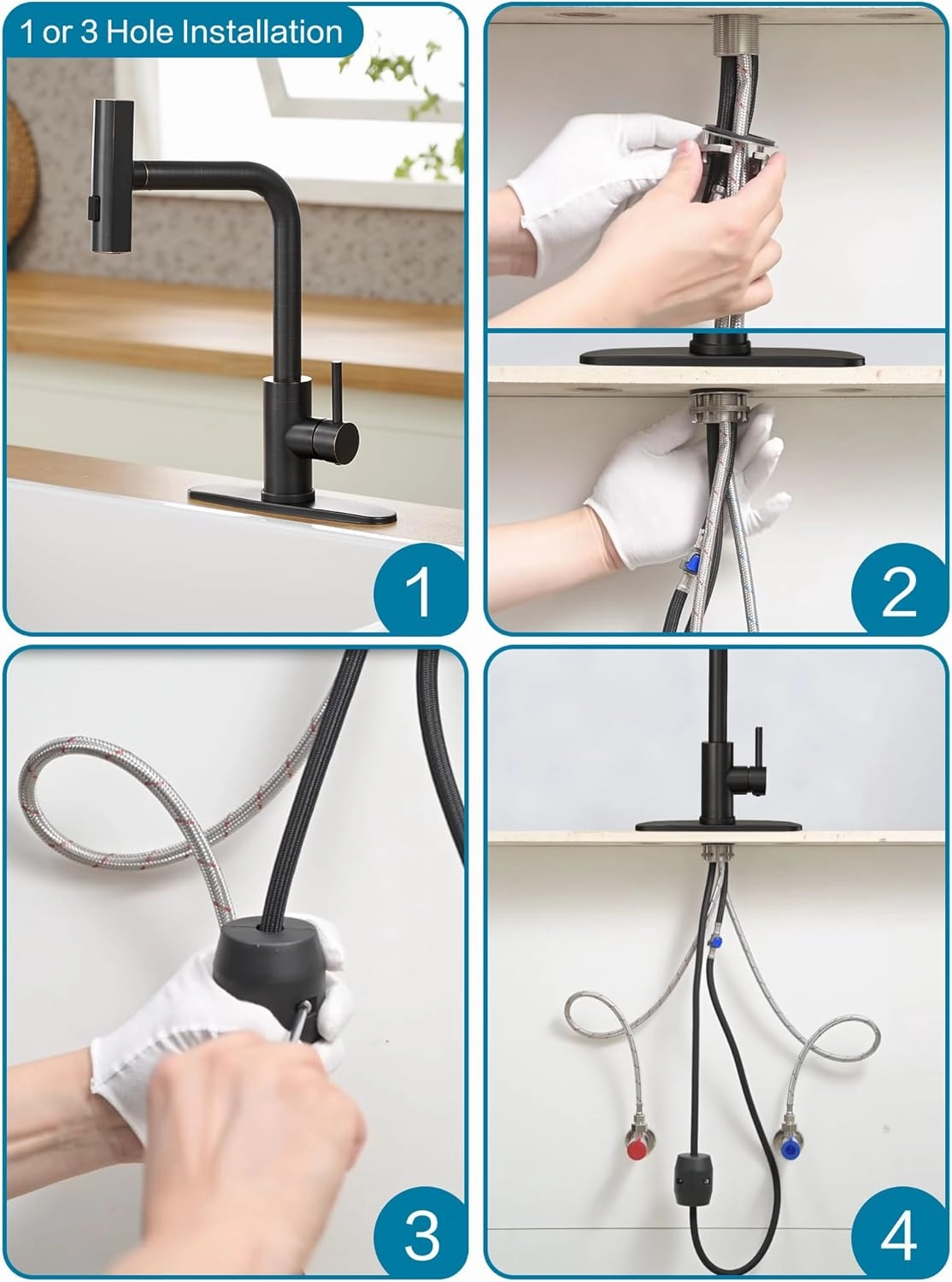 1 or 3 Hole Installation

1

2

3

4