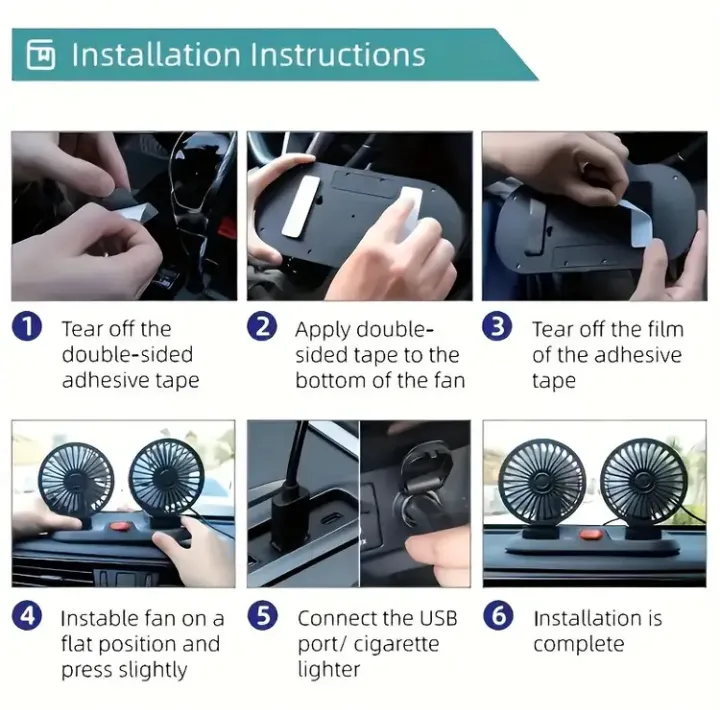 Installation Instructions

1 Tear off the double-sided adhesive tape

2 Apply double-sided tape to the bottom of the fan

3 Tear off the film of the adhesive tape

4 Instable fan on a flat position and press slightly

5 Connect the USB port/ cigarette lighter

6 Installation is complete