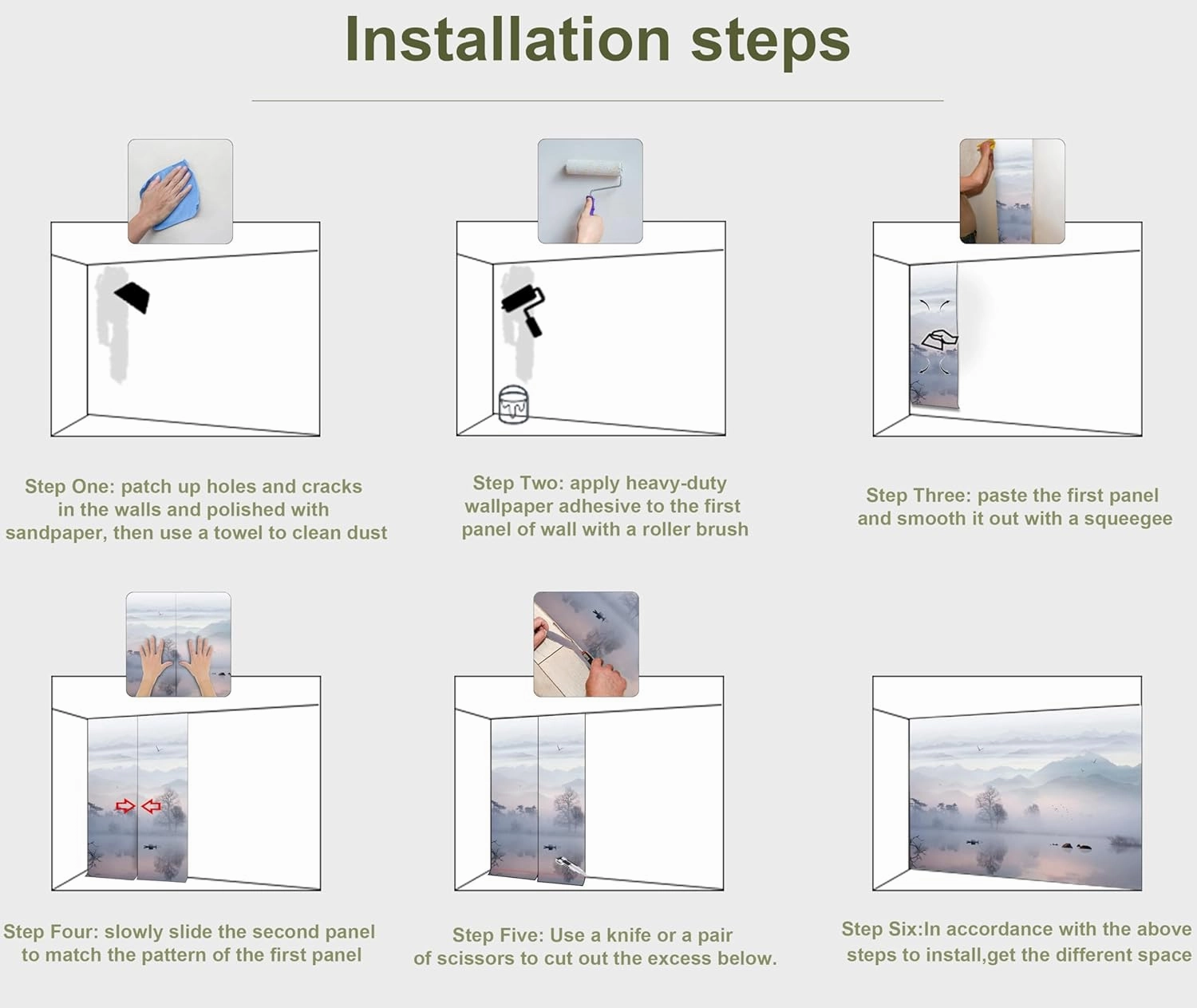 Installation steps

Step One: patch up holes and cracks in the walls and polished with sandpaper, then use a towel to clean dust

Step Two: apply heavy-duty wallpaper adhesive to the first panel of wall with a roller brush

Step Three: paste the first panel and smooth it out with a squeegee

Step Four: slowly slide the second panel to match the pattern of the first panel

Step Five: Use a knife or a pair of scissors to cut out the excess below.

Step Six:In accordance with the above steps to install,get the different space