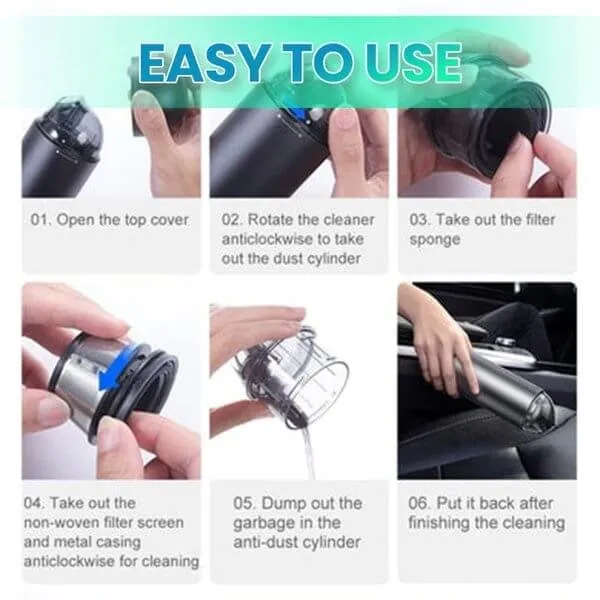 EASY TO USE

01. Open the top cover

02. Rotate the cleaner anticlockwise to take out the dust cylinder

03. Take out the filter sponge

04. Take out the non-woven filter screen and metal casing anticlockwise for cleaning

05. Dump out the garbage in the anti-dust cylinder

06. Put it back after finishing the cleaning