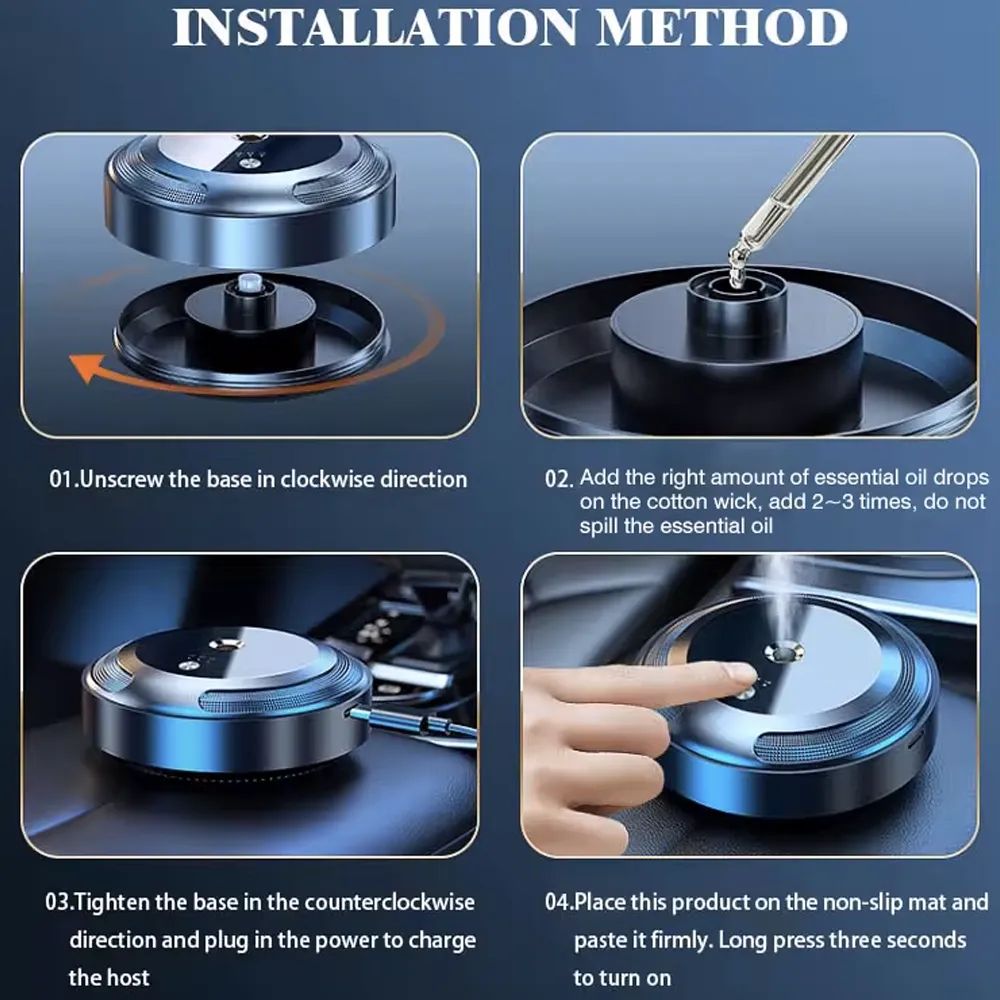 INSTALLATION METHOD

01.Unscrew the base in clockwise direction

02. Add the right amount of essential oil drops on the cotton wick, add 2~3 times, do not spill the essential oil

03.Tighten the base in the counterclockwise direction and plug in the power to charge the host

04.Place this product on the non-slip mat and paste it firmly. Long press three seconds to turn on