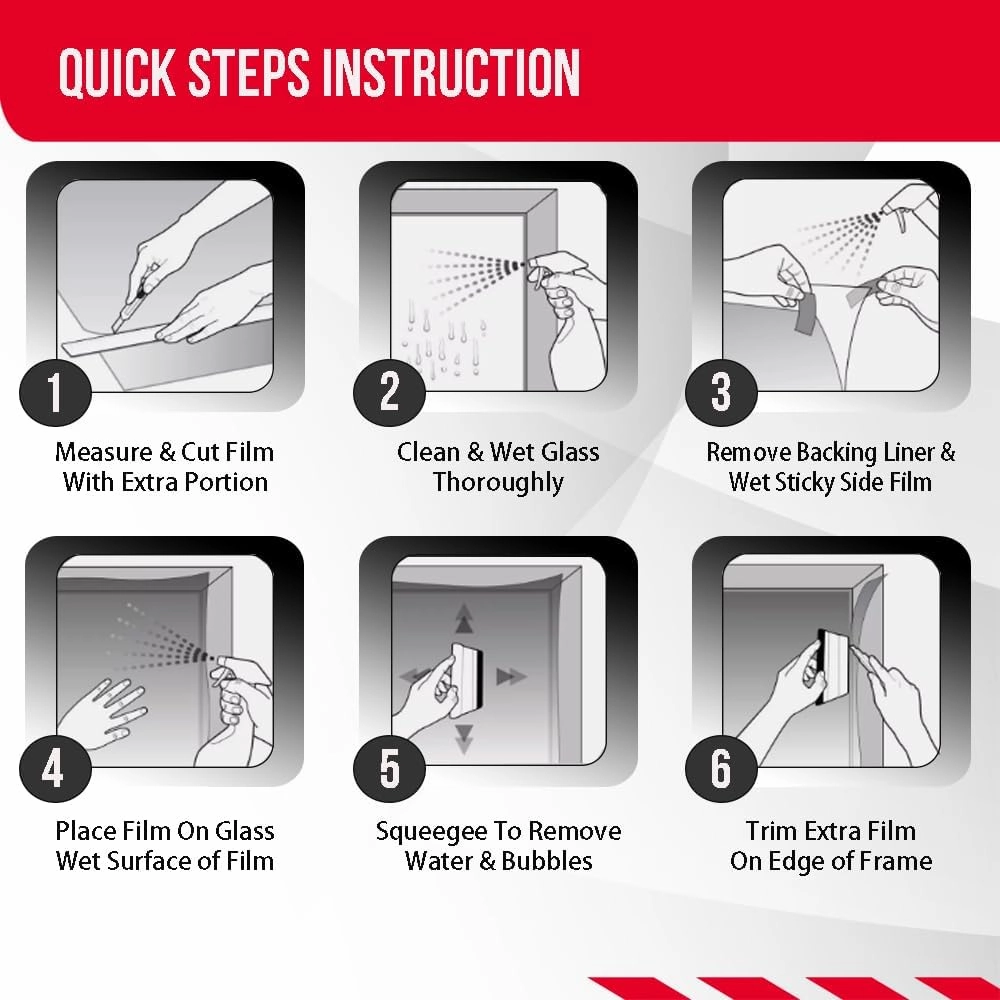 QUICK STEPS INSTRUCTION

1
Measure & Cut Film With Extra Portion

2
Clean & Wet Glass Thoroughly

3
Remove Backing Liner & Wet Sticky Side Film

4
Place Film On Glass Wet Surface of Film

5
Squeegee To Remove Water & Bubbles

6
Trim Extra Film On Edge of Frame